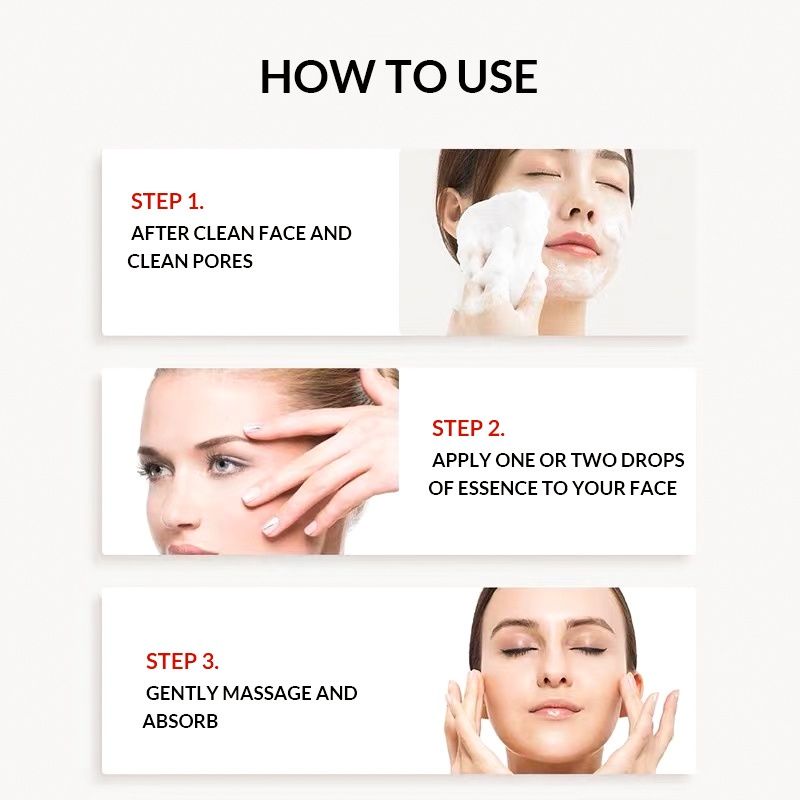 HOW TO USE

STEP 1.
AFTER CLEAN FACE AND CLEAN PORES

STEP 2.
APPLY ONE OR TWO DROPS OF ESSENCE TO YOUR FACE

STEP 3.
GENTLY MASSAGE AND ABSORB