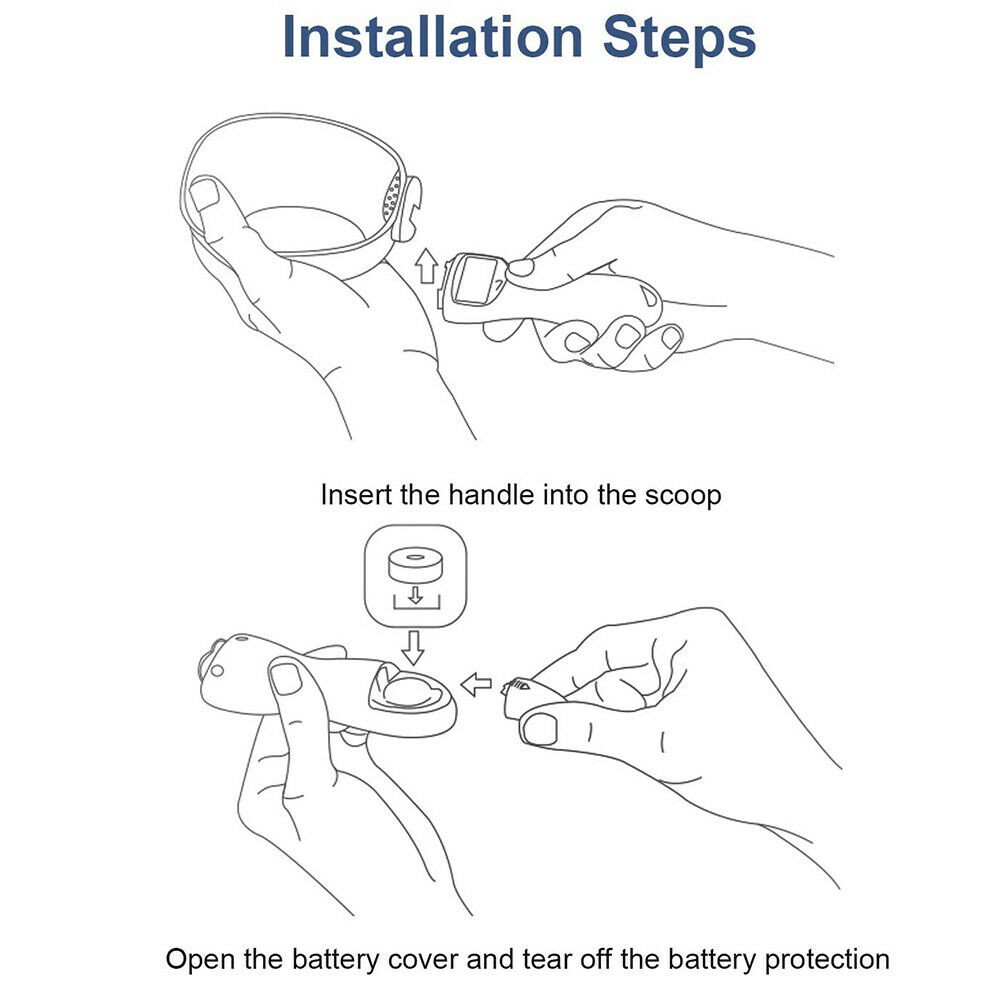 Installation Steps

Insert the handle into the scoop

Open the battery cover and tear off the battery protection