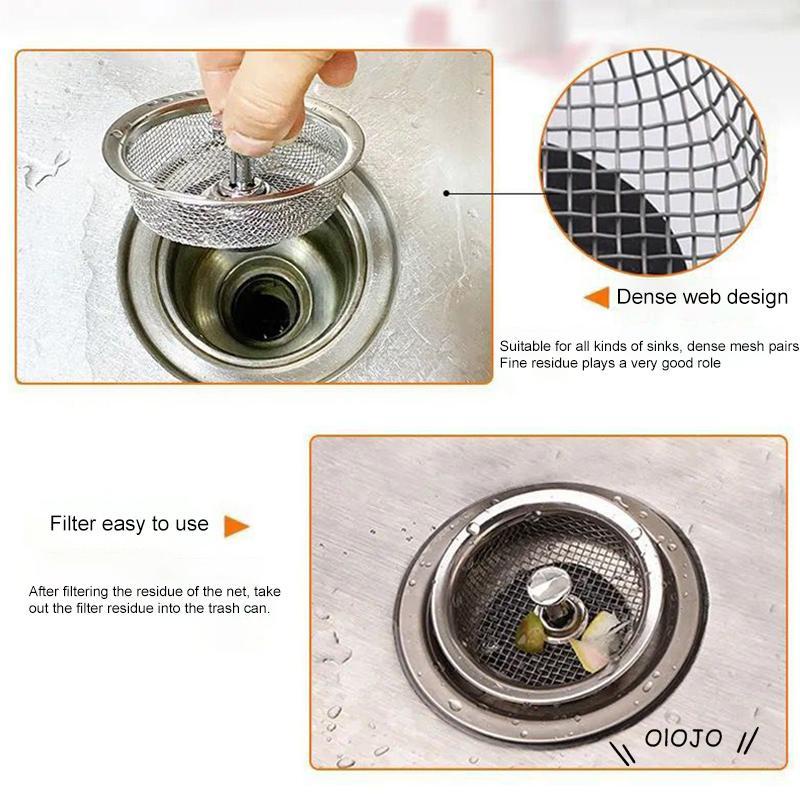 Dense web design

Suitable for all kinds of sinks, dense mesh pairs
Fine residue plays a very good role

Filter easy to use

After filtering the residue of the net, take out the filter residue into the trash can.

\\ OIOJO //