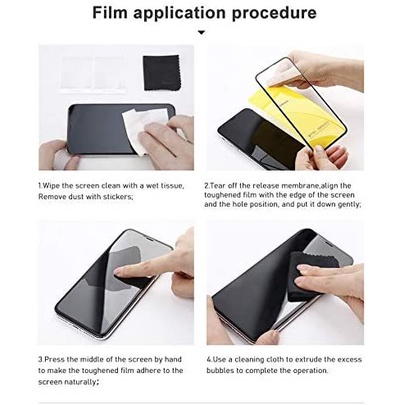 Film application procedure

1.Wipe the screen clean with a wet tissue, Remove dust with stickers;

2.Tear off the release membrane,align the toughened film with the edge of the screen and the hole position, and put it down gently;

3.Press the middle of the screen by hand to make the toughened film adhere to the screen naturally;

4.Use a cleaning cloth to extrude the excess bubbles to complete the operation.