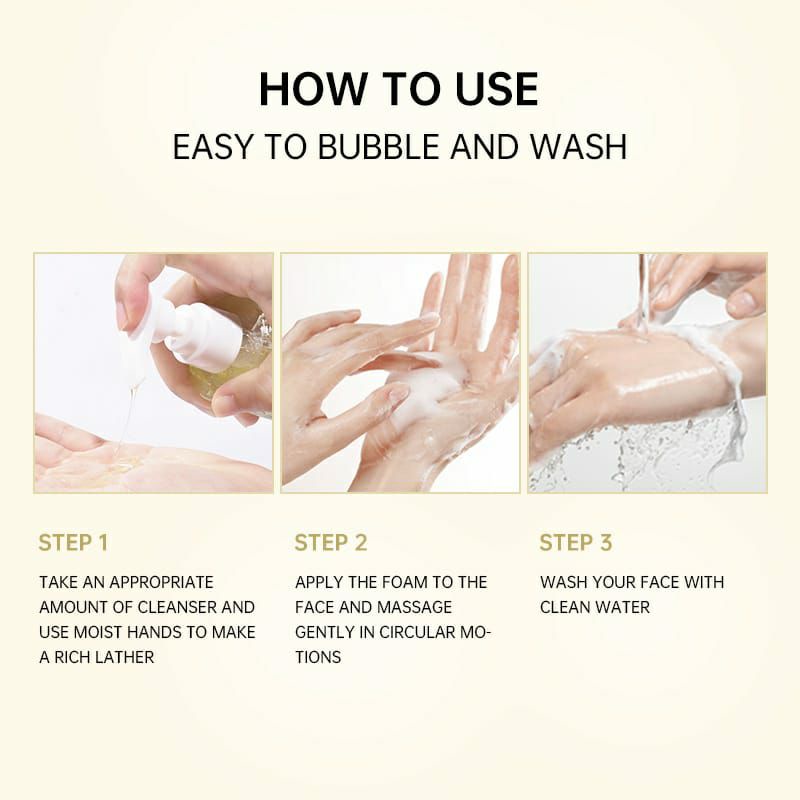 HOW TO USE
EASY TO BUBBLE AND WASH

STEP 1

TAKE AN APPROPRIATE AMOUNT OF CLEANSER AND USE MOIST HANDS TO MAKE A RICH LATHER

STEP 2

APPLY THE FOAM TO THE FACE AND MASSAGE GENTLY IN CIRCULAR MOTIONS

STEP 3

WASH YOUR FACE WITH CLEAN WATER