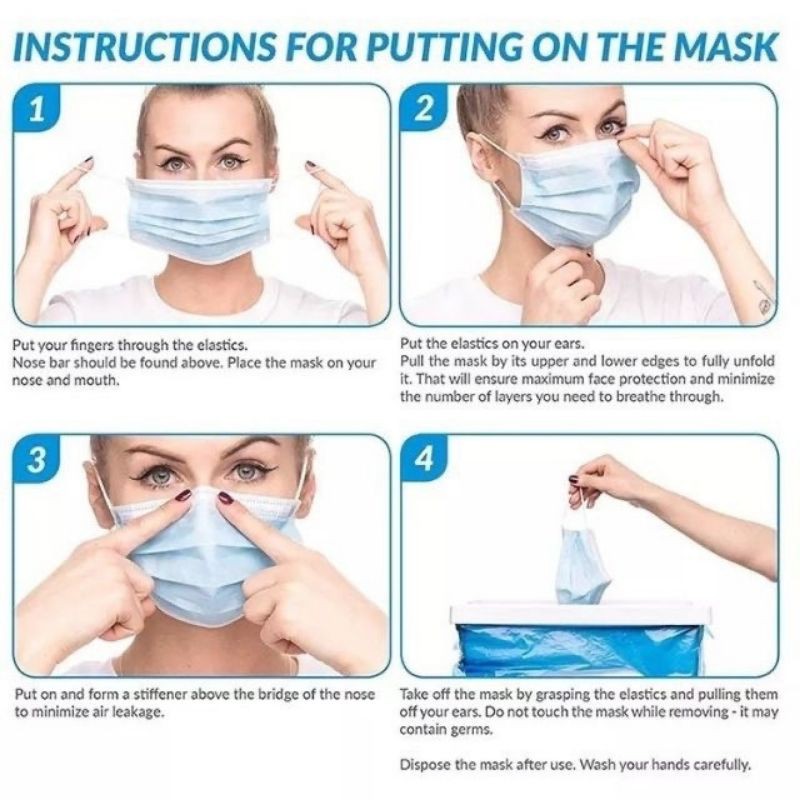 INSTRUCTIONS FOR PUTTING ON THE MASK

1

Put your fingers through the elastics. Nose bar should be found above. Place the mask on your nose and mouth.

2

Put the elastics on your ears. Pull the mask by its upper and lower edges to fully unfold it. That will ensure maximum face protection and minimize the number of layers you need to breathe through.

3

Put on and form a stiffener above the bridge of the nose to minimize air leakage.

4

Take off the mask by grasping the elastics and pulling them off your ears. Do not touch the mask while removing - it may contain germs.

Dispose the mask after use. Wash your hands carefully.