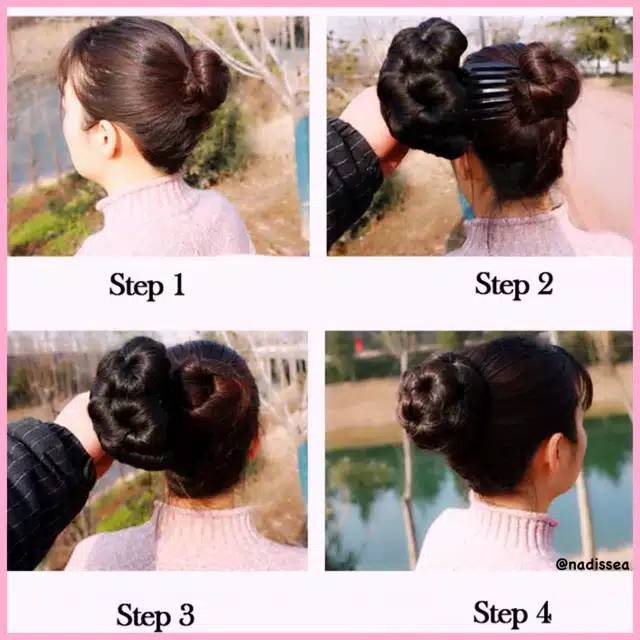 Step 1

Step 2

Step 3

@nadissea

Step 4