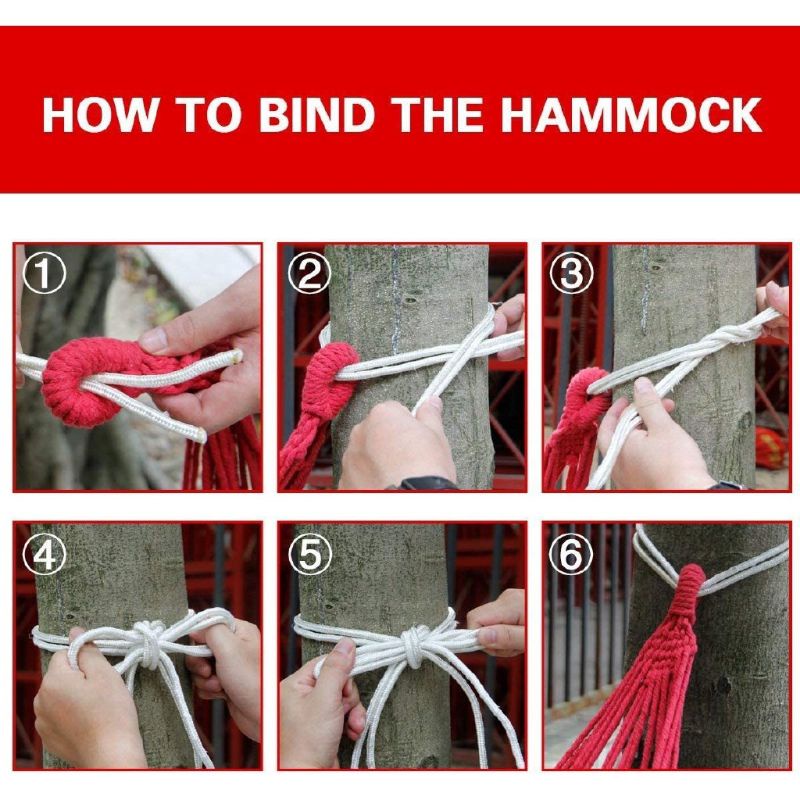 HOW TO BIND THE HAMMOCK

①

②

③

④

⑤

⑥