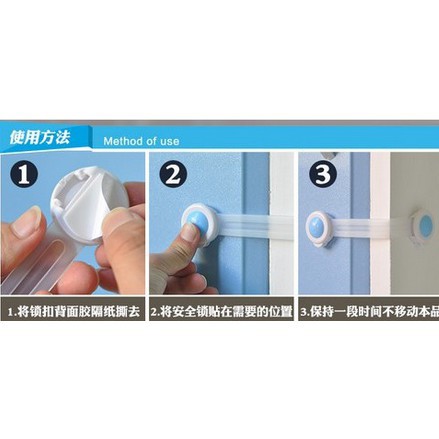 使用方法 Method of use

1

2

3

1.将锁扣背面胶隔纸撕去

2.将安全锁贴在需要的位置

3.保持一段时间不移动本品