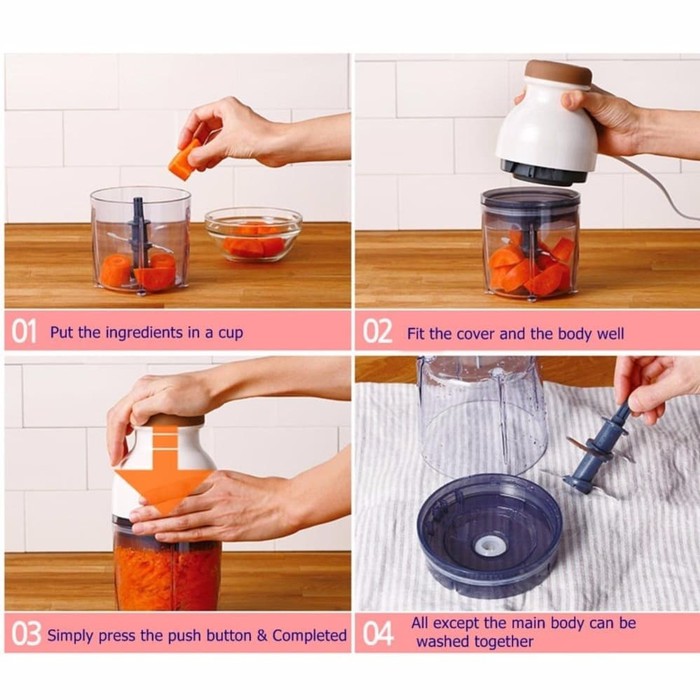 01 Put the ingredients in a cup

02 Fit the cover and the body well

03 Simply press the push button & Completed

04 All except the main body can be washed together