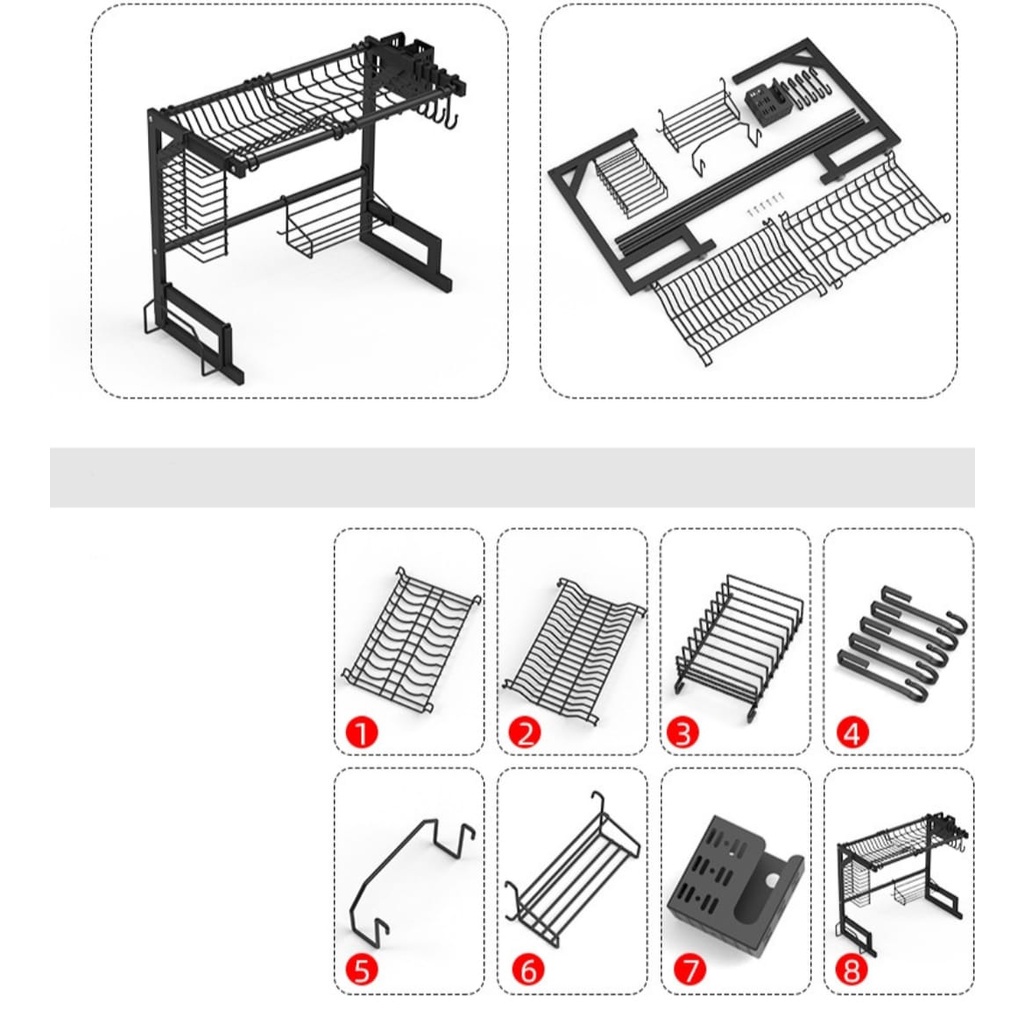 1

2

3

4

5

6

7

8