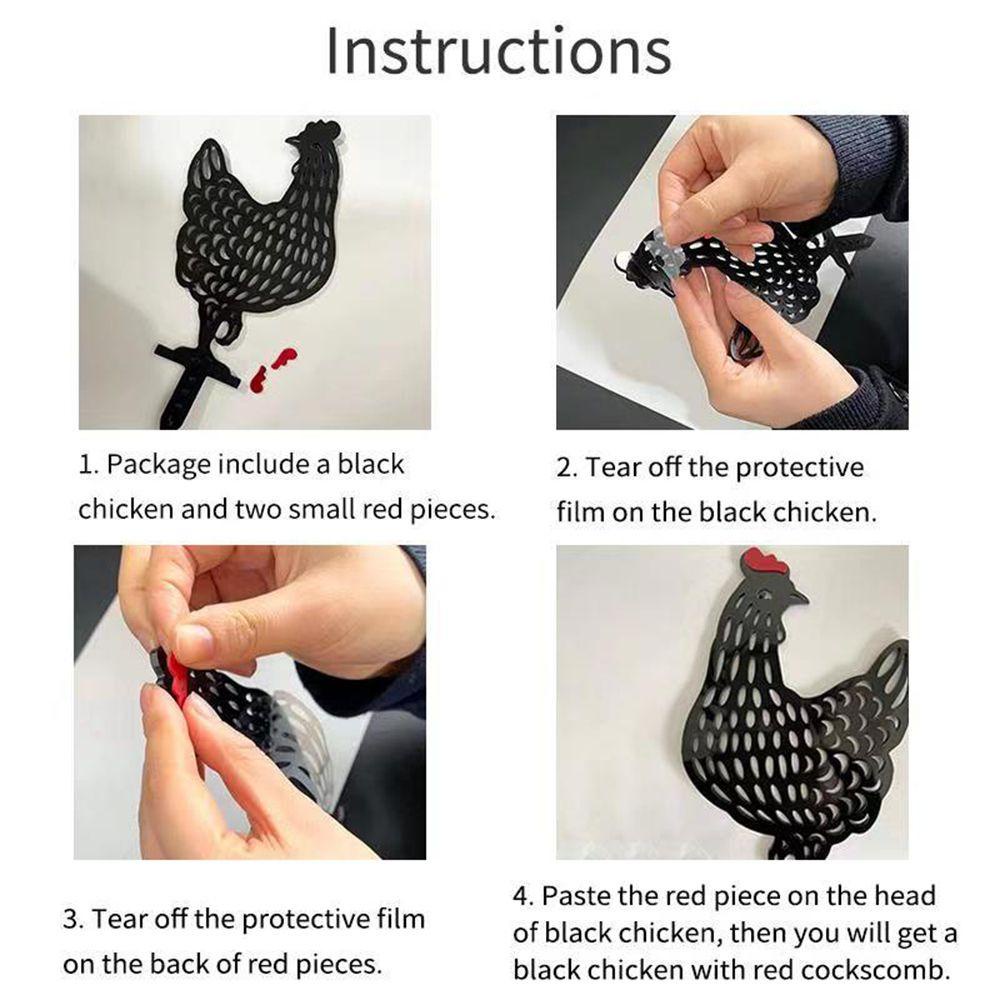 Instructions

1. Package include a black chicken and two small red pieces.

2. Tear off the protective film on the black chicken.

3. Tear off the protective film on the back of red pieces.

4. Paste the red piece on the head of black chicken, then you will get a black chicken with red cockscomb.