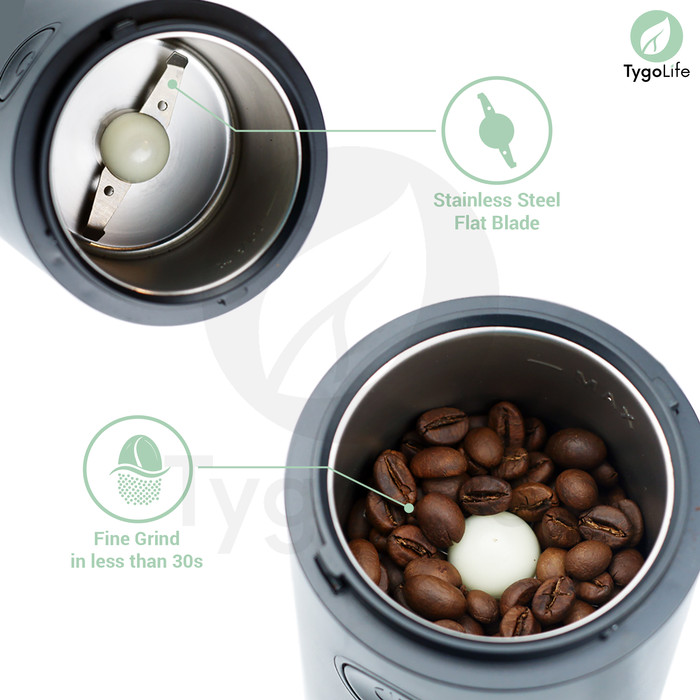 TygoLife

Stainless Steel Flat Blade

MAX

Fine Grind in less than 30s