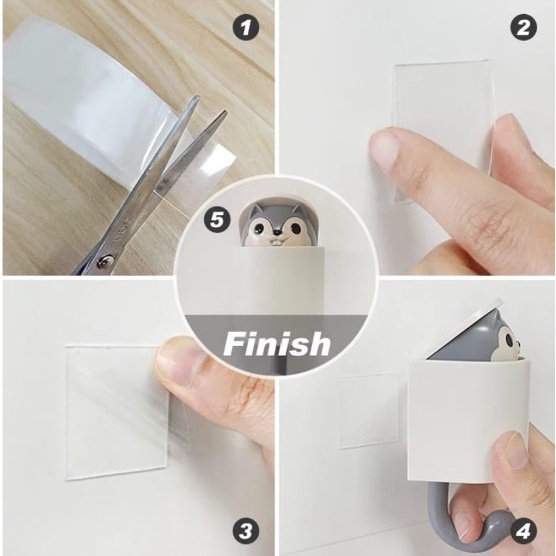 1
2
5
Finish
3
4