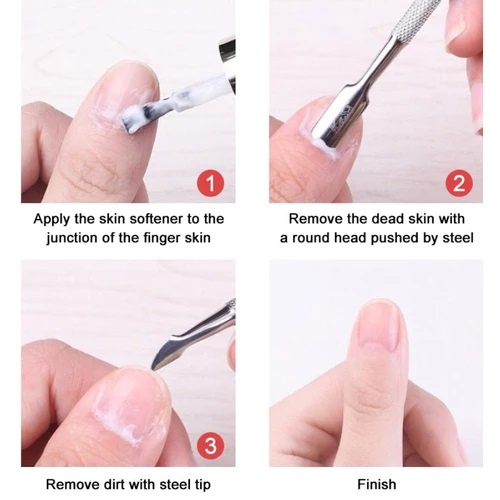 1

Apply the skin softener to the junction of the finger skin

2

Remove the dead skin with a round head pushed by steel

3

Remove dirt with steel tip

Finish