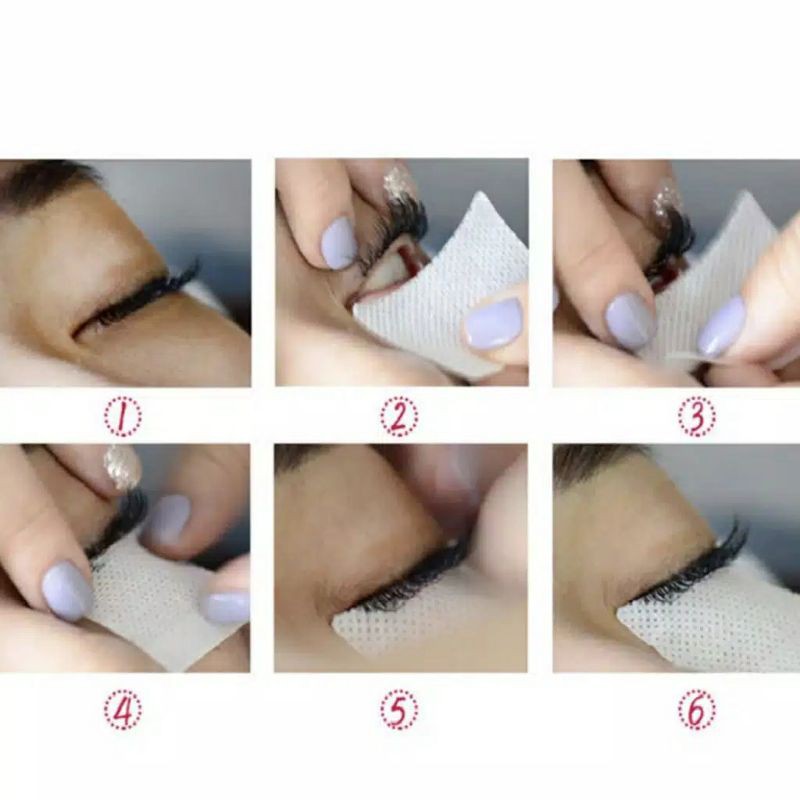 1

2

3

4

5

6