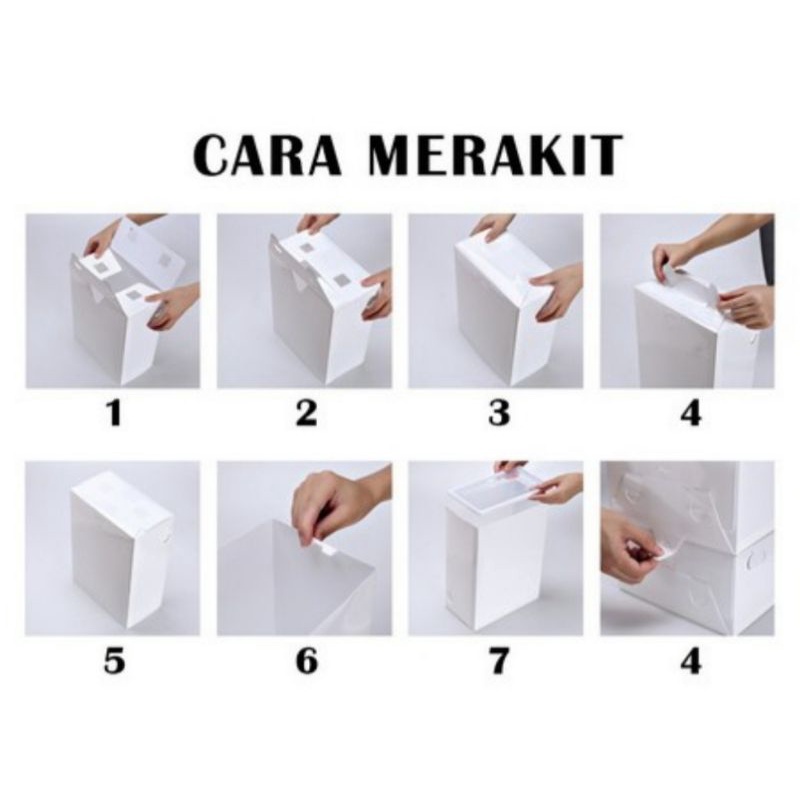 CARA MERAKIT

1

2

3

4

5

6

7

4