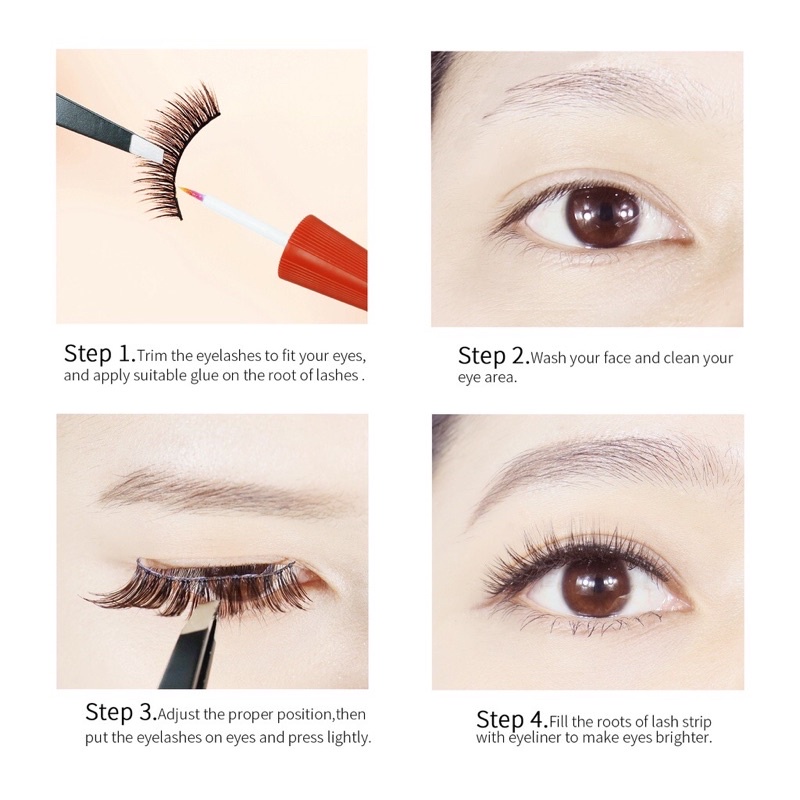 Step 1.Trim the eyelashes to fit your eyes, and apply suitable glue on the root of lashes .

Step 2.Wash your face and clean your eye area.

Step 3.Adjust the proper position,then put the eyelashes on eyes and press lightly.

Step 4.Fill the roots of lash strip with eyeliner to make eyes brighter.