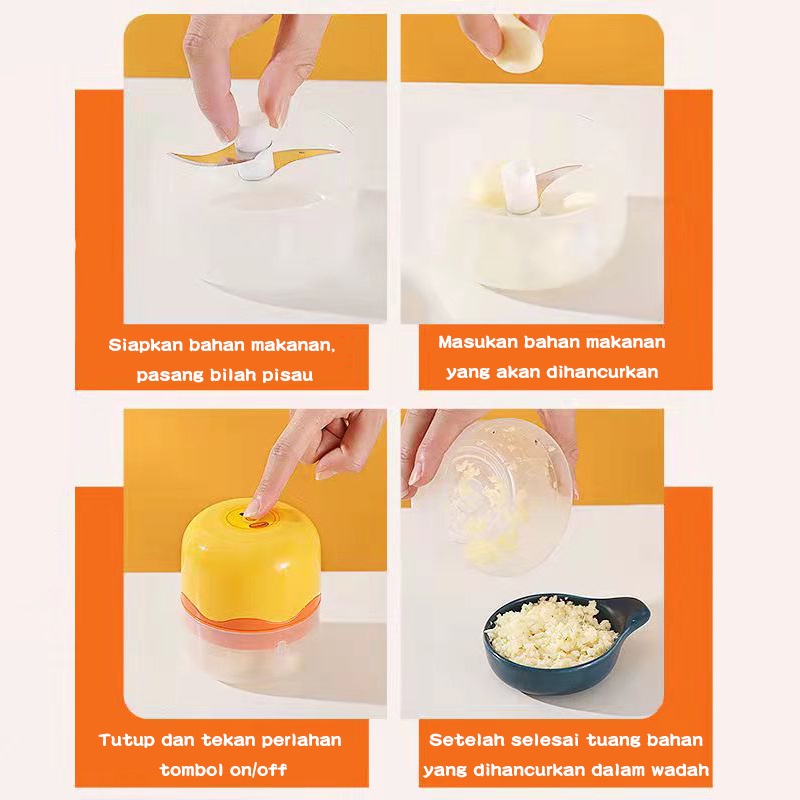 Siapkan bahan makanan, pasang bilah pisau

Masukan bahan makanan yang akan dihancurkan

Tutup dan tekan perlahan tombol on/off

Setelah selesai tuang bahan yang dihancurkan dalam wadah