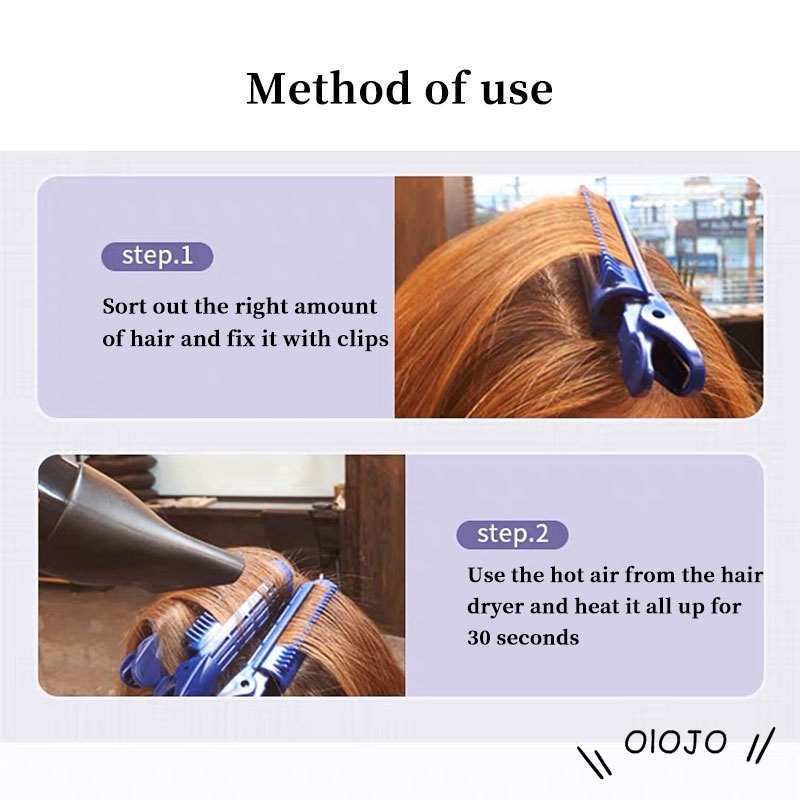 Method of use

step.1

Sort out the right amount of hair and fix it with clips

step.2

Use the hot air from the hair dryer and heat it all up for 30 seconds

\\ OIOJO //