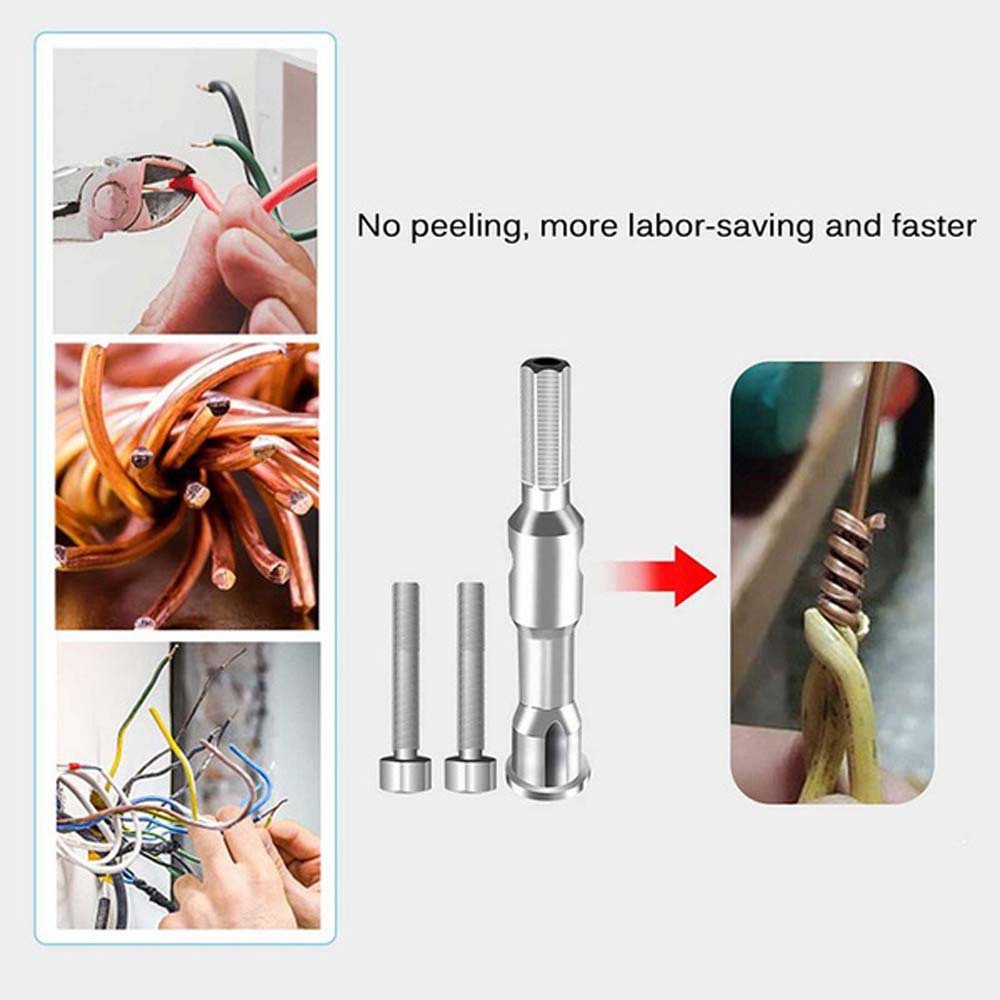 No peeling, more labor-saving and faster