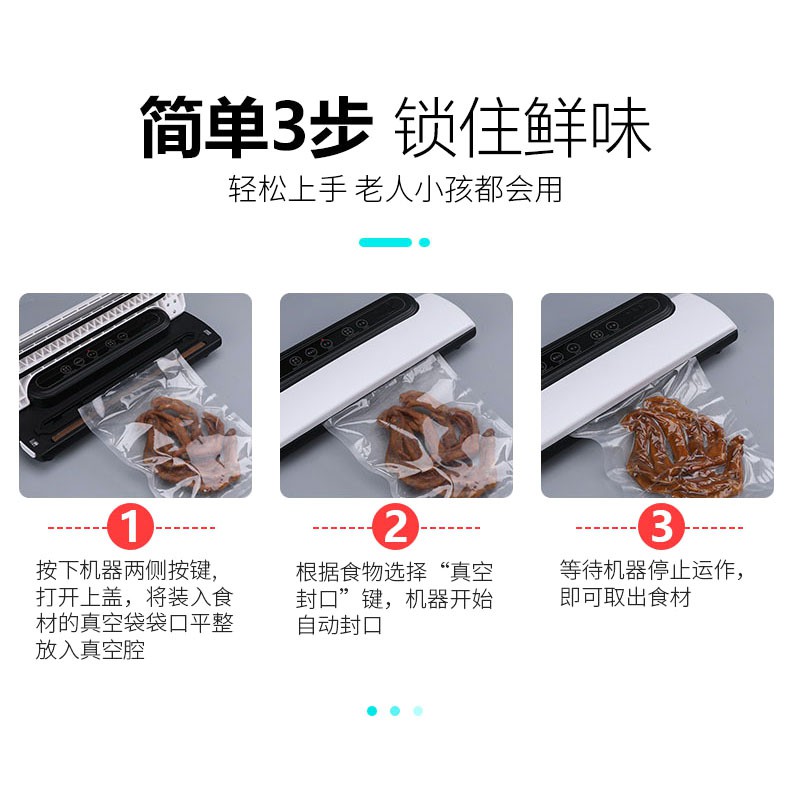 简单3步 锁住鲜味

轻松上手 老人小孩都会用

1

按下机器两侧按键，打开上盖，将装入食材的真空袋袋口平整放入真空腔

2

根据食物选择“真空封口”键，机器开始自动封口

3

等待机器停止运作，即可取出食材