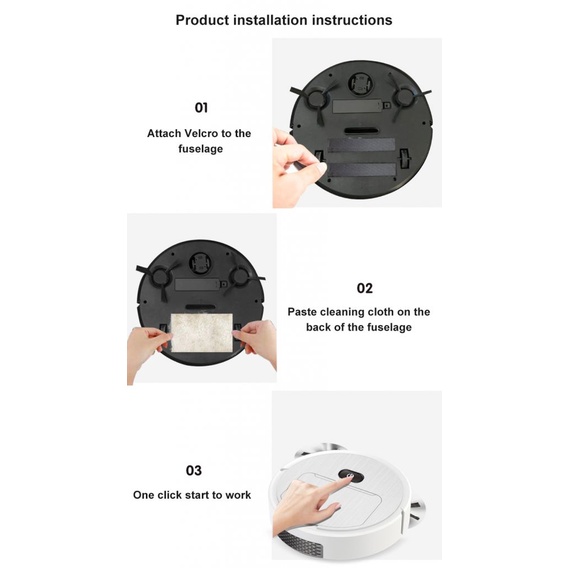 Product installation instructions

01

Attach Velcro to the fuselage

02

Paste cleaning cloth on the back of the fuselage

03

One click start to work