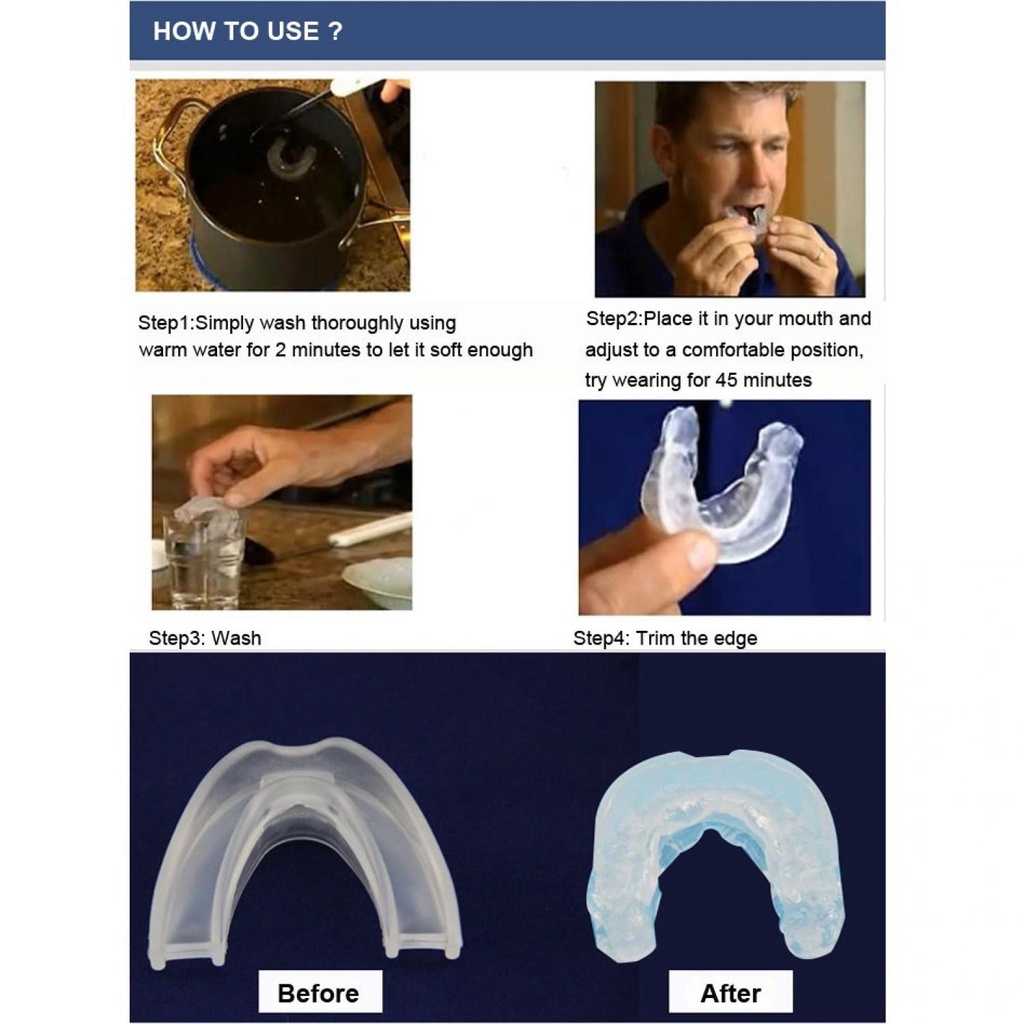 HOW TO USE ?

Step1:Simply wash thoroughly using warm water for 2 minutes to let it soft enough

Step2:Place it in your mouth and adjust to a comfortable position, try wearing for 45 minutes

Step3: Wash

Step4: Trim the edge

Before

After