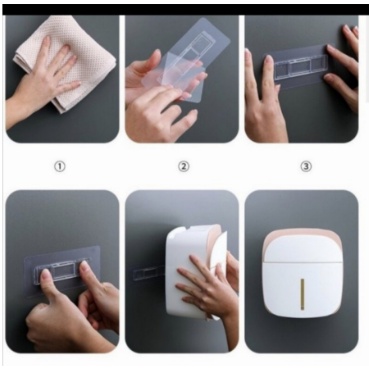 ①

②

③