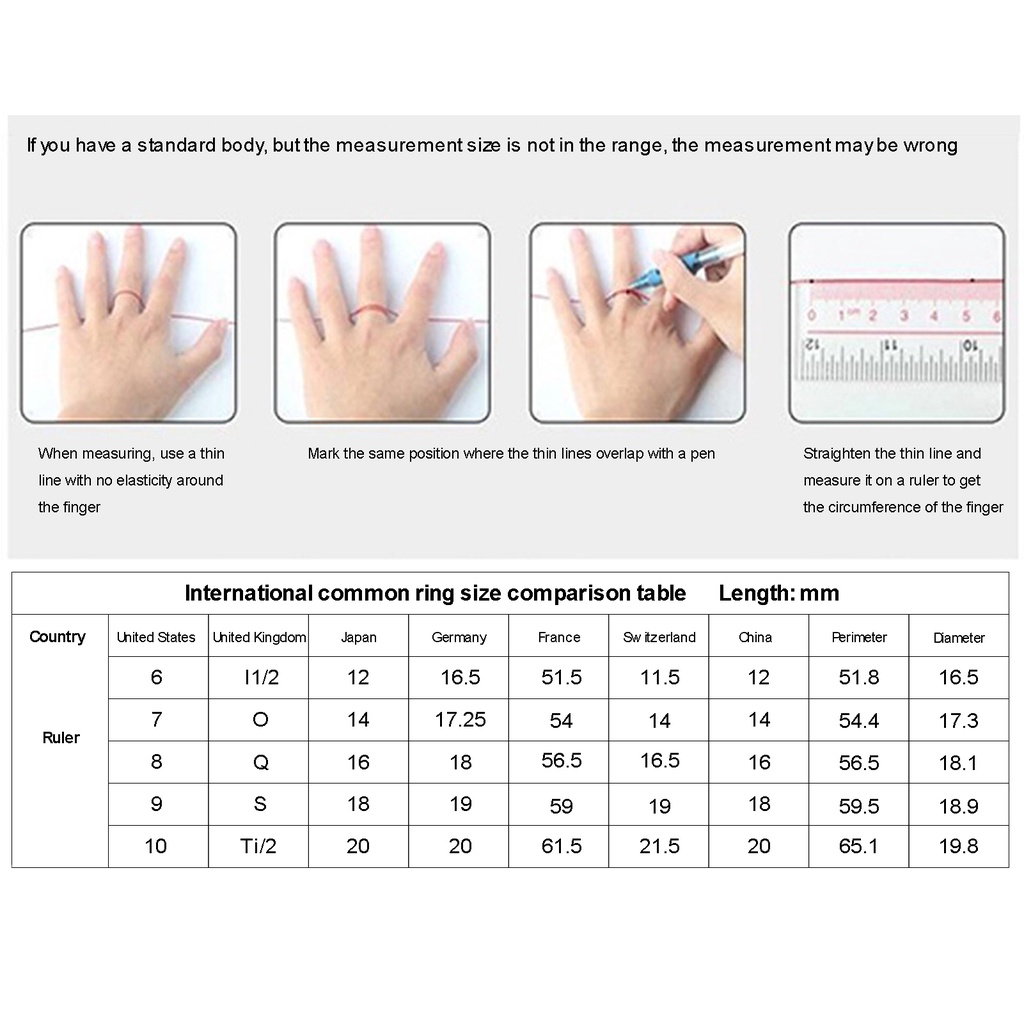 If you have a standard body, but the measurement size is not in the range, the measurement may be wrong

0 1cm 2 3 4 5 6

12 11 10

When measuring, use a thin line with no elasticity around the finger

Mark the same position where the thin lines overlap with a pen

Straighten the thin line and measure it on a ruler to get the circumference of the finger

International common ring size comparison table Length: mm

| Country | United States | United Kingdom | Japan | Germany | France | Sw itzerland | China | Perimeter | Diameter |
|---|---|---|---|---|---|---|---|---|---|
| Ruler | 6 | I1/2 | 12 | 16.5 | 51.5 | 11.5 | 12 | 51.8 | 16.5 |
| | 7 | O | 14 | 17.25 | 54 | 14 | 14 | 54.4 | 17.3 |
| | 8 | Q | 16 | 18 | 56.5 | 16.5 | 16 | 56.5 | 18.1 |
| | 9 | S | 18 | 19 | 59 | 19 | 18 | 59.5 | 18.9 |
| | 10 | Ti/2 | 20 | 20 | 61.5 | 21.5 | 20 | 65.1 | 19.8 |