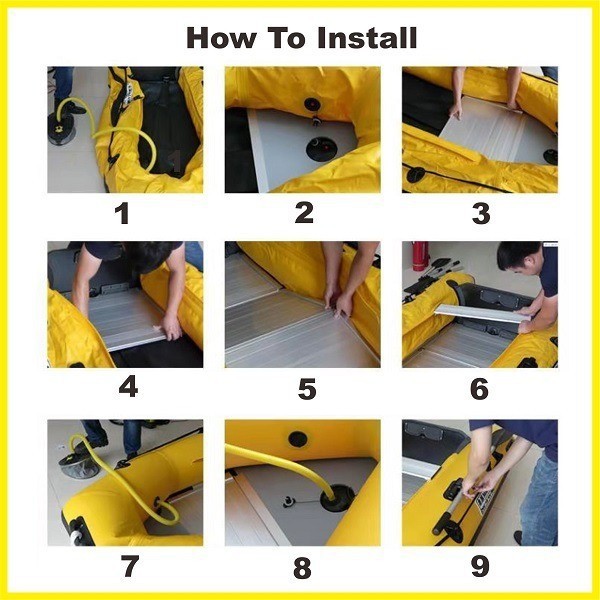 How To Install

1

2

3

4

5

6

7

8

9