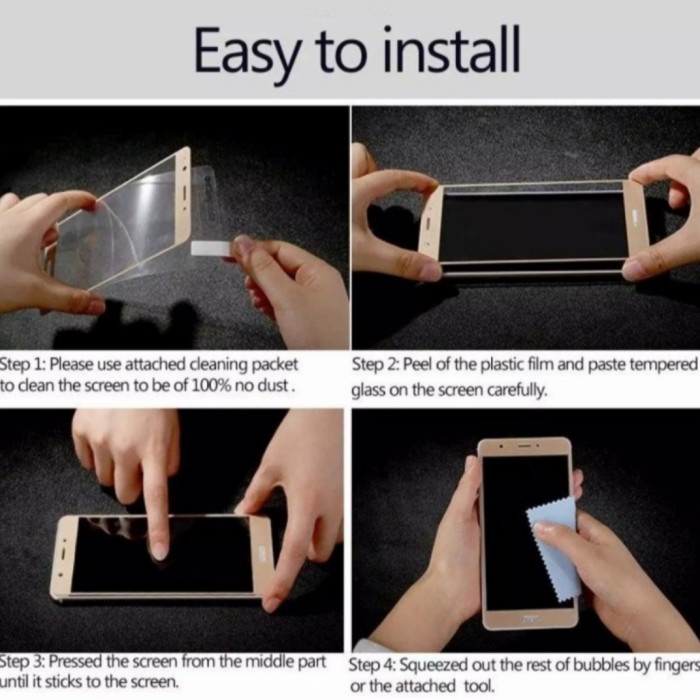 Easy to install

Step 1: Please use attached cleaning packet to clean the screen to be of 100% no dust .

Step 2: Peel of the plastic film and paste tempered glass on the screen carefully.

Step 3: Pressed the screen from the middle part until it sticks to the screen.

Step 4: Squeezed out the rest of bubbles by fingers or the attached tool.