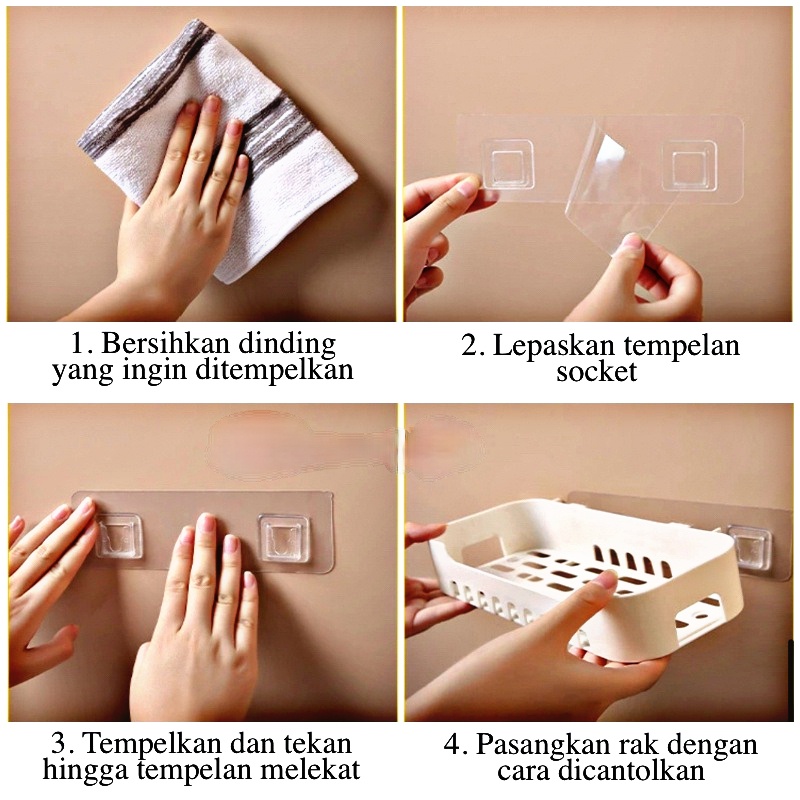 1. Bersihkan dinding yang ingin ditempelkan

2. Lepaskan tempelan socket

3. Tempelkan dan tekan hingga tempelan melekat

4. Pasangkan rak dengan cara dicantolkan