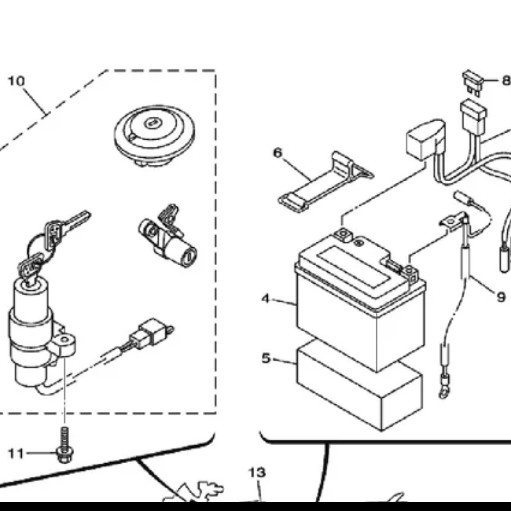 10
8
6
4
9
5
11
13