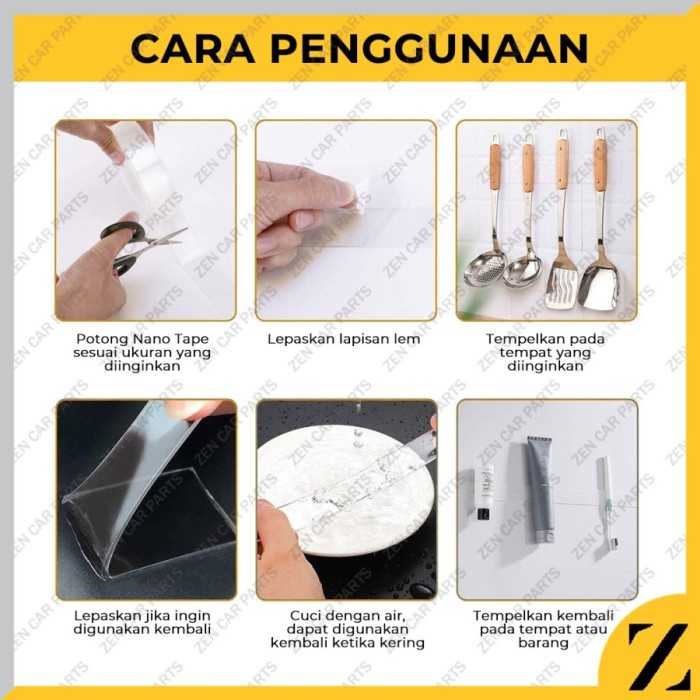 CARA PENGGUNAAN

Potong Nano Tape sesuai ukuran yang diinginkan

Lepaskan lapisan lem

Tempelkan pada tempat yang diinginkan

Lepaskan jika ingin digunakan kembali

Cuci dengan air, dapat digunakan kembali ketika kering

Tempelkan kembali pada tempat atau barang

Z

ZEN CAR PARTS