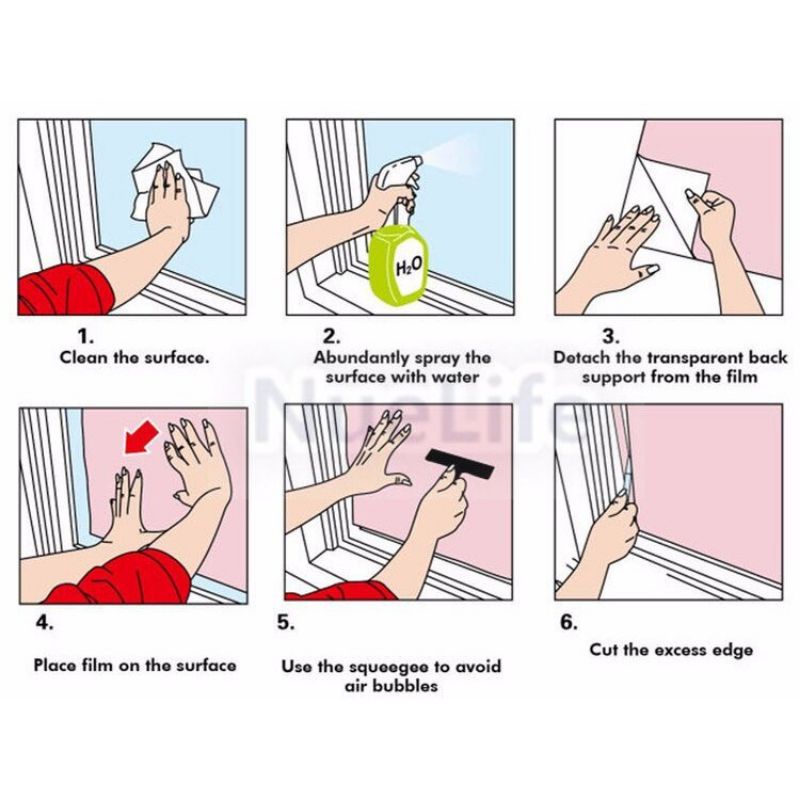 $H_2O$

1.
Clean the surface.

2.
Abundantly spray the surface with water

3.
Detach the transparent back support from the film

NueLife

4.
Place film on the surface

5.
Use the squeegee to avoid air bubbles

6.
Cut the excess edge