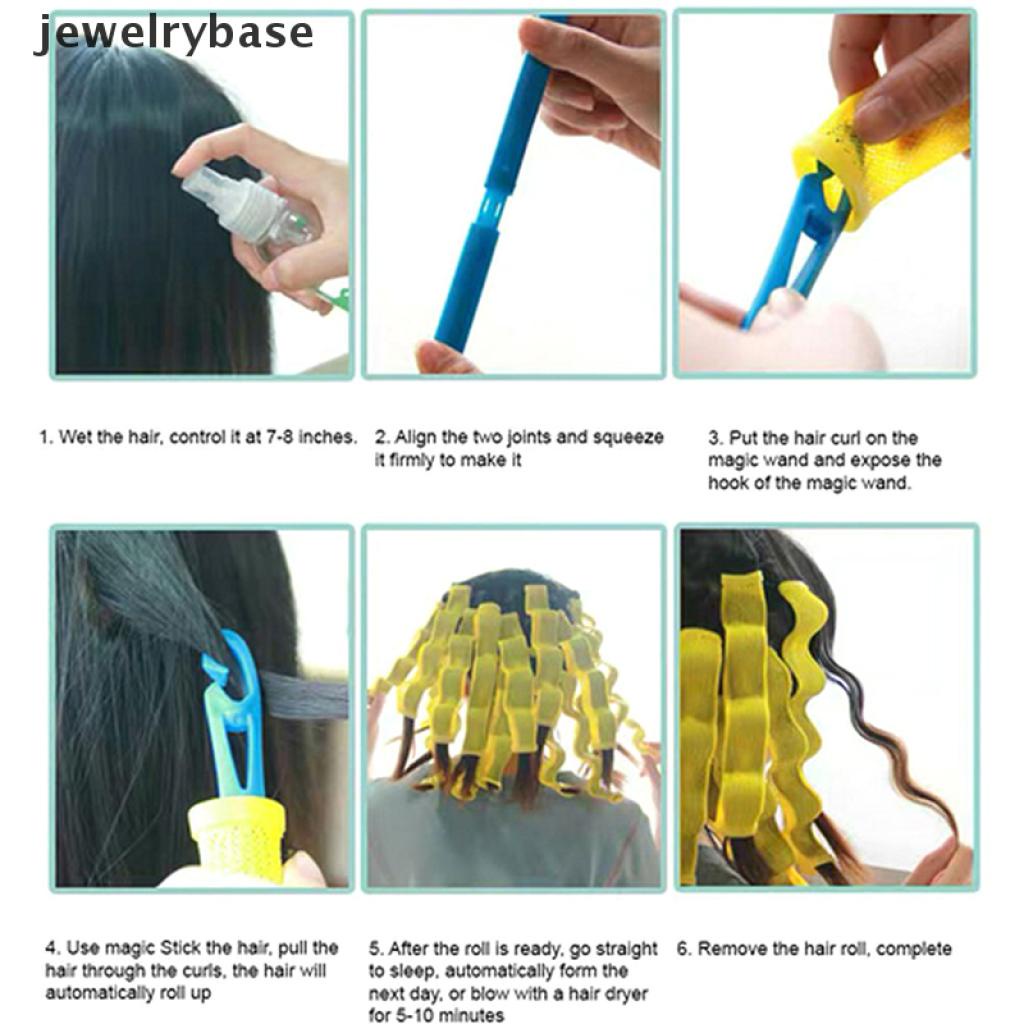 jewelrybase

1. Wet the hair, control it at 7-8 inches.

2. Align the two joints and squeeze it firmly to make it

3. Put the hair curl on the magic wand and expose the hook of the magic wand.

4. Use magic Stick the hair, pull the hair through the curls, the hair will automatically roll up

5. After the roll is ready, go straight to sleep, automatically form the next day, or blow with a hair dryer for 5-10 minutes

6. Remove the hair roll, complete