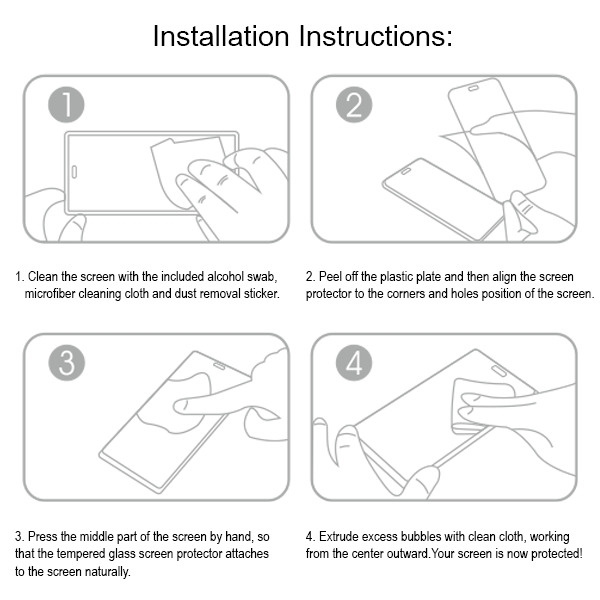 Installation Instructions:

1

2

1. Clean the screen with the included alcohol swab, microfiber cleaning cloth and dust removal sticker.

2. Peel off the plastic plate and then align the screen protector to the corners and holes position of the screen.

3

4

3. Press the middle part of the screen by hand, so that the tempered glass screen protector attaches to the screen naturally.

4. Extrude excess bubbles with clean cloth, working from the center outward.Your screen is now protected!