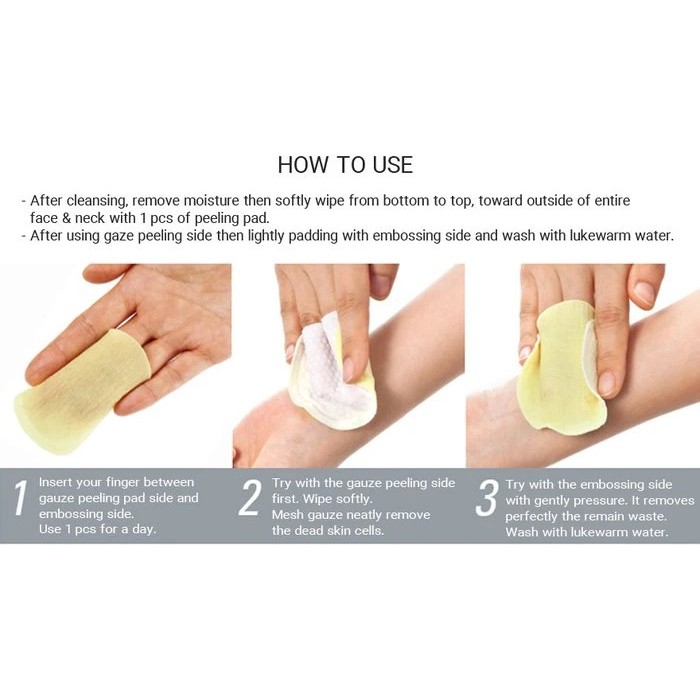 HOW TO USE

- After cleansing, remove moisture then softly wipe from bottom to top, toward outside of entire face & neck with 1 pcs of peeling pad.
- After using gaze peeling side then lightly padding with embossing side and wash with lukewarm water.

1 Insert your finger between gauze peeling pad side and embossing side.
Use 1 pcs for a day.

2 Try with the gauze peeling side first. Wipe softly.
Mesh gauze neatly remove the dead skin cells.

3 Try with the embossing side with gently pressure. It removes perfectly the remain waste.
Wash with lukewarm water.