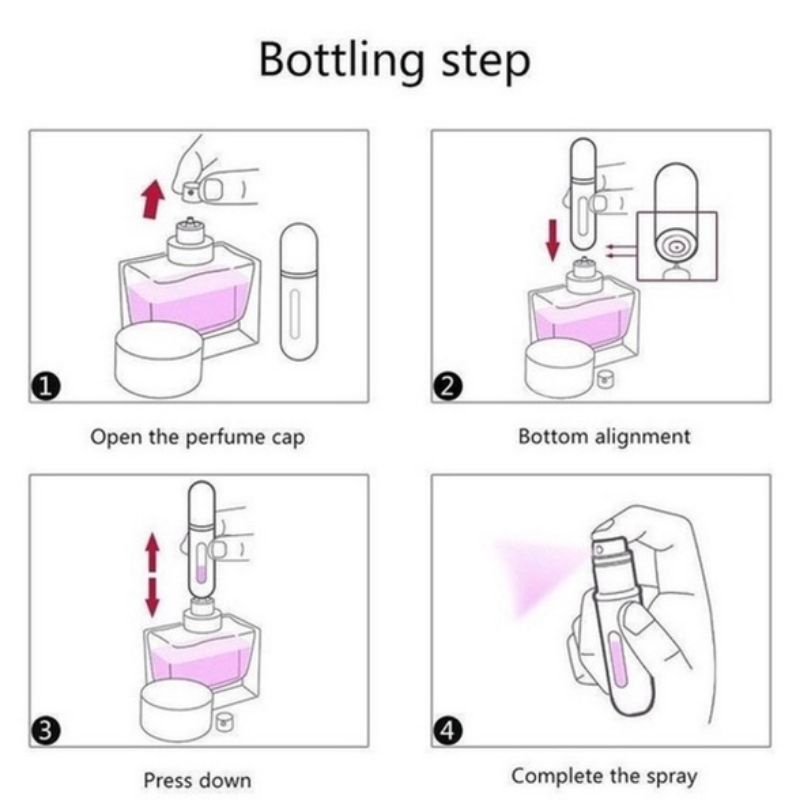 Bottling step

1

Open the perfume cap

2

Bottom alignment

3

Press down

4

Complete the spray