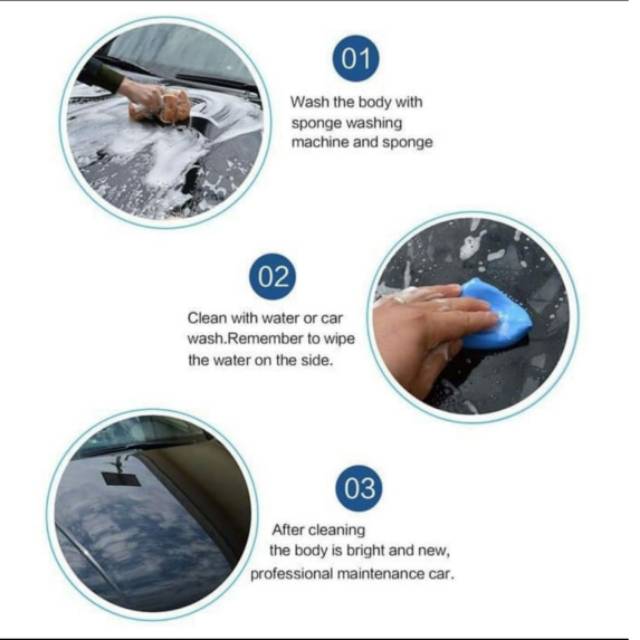 01

Wash the body with sponge washing machine and sponge

02

Clean with water or car wash.Remember to wipe the water on the side.

03

After cleaning the body is bright and new, professional maintenance car.