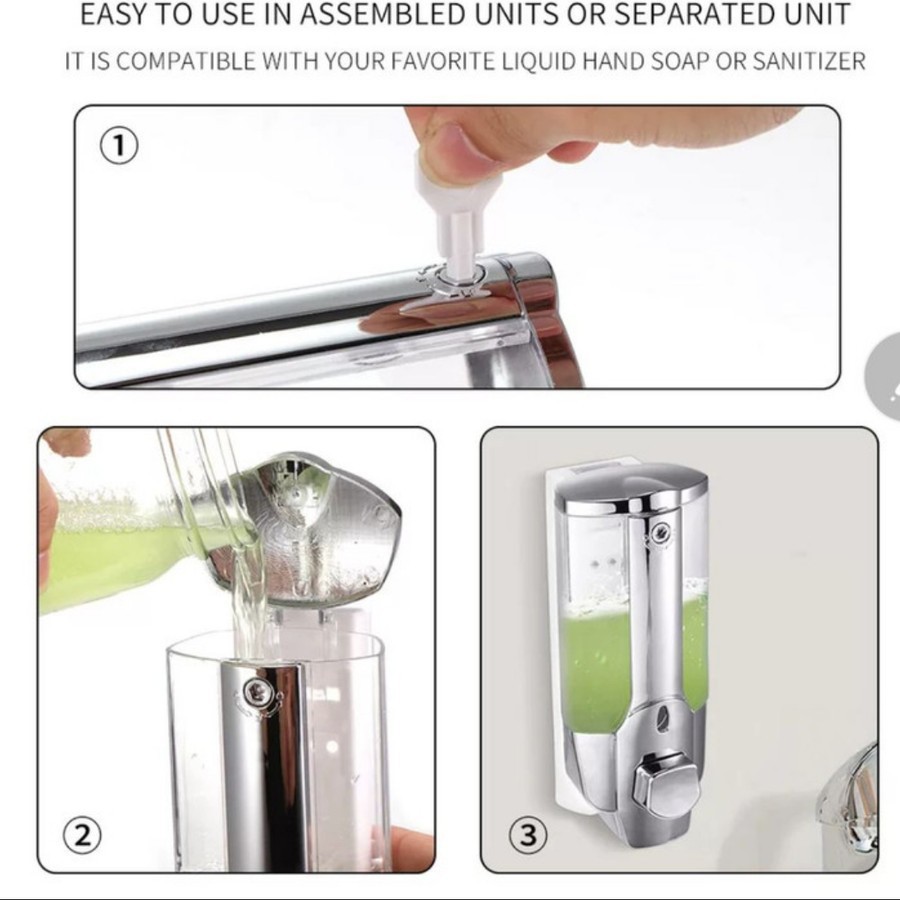 EASY TO USE IN ASSEMBLED UNITS OR SEPARATED UNIT

IT IS COMPATIBLE WITH YOUR FAVORITE LIQUID HAND SOAP OR SANITIZER

①

②

③