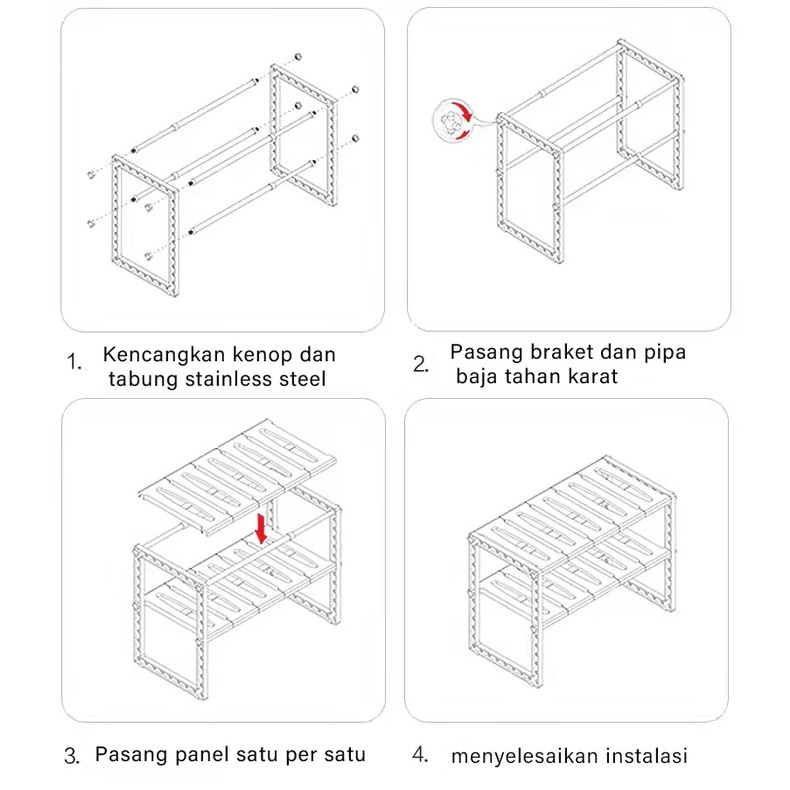 1. Kencangkan kenop dan tabung stainless steel

2. Pasang braket dan pipa baja tahan karat

3. Pasang panel satu per satu

4. menyelesaikan instalasi