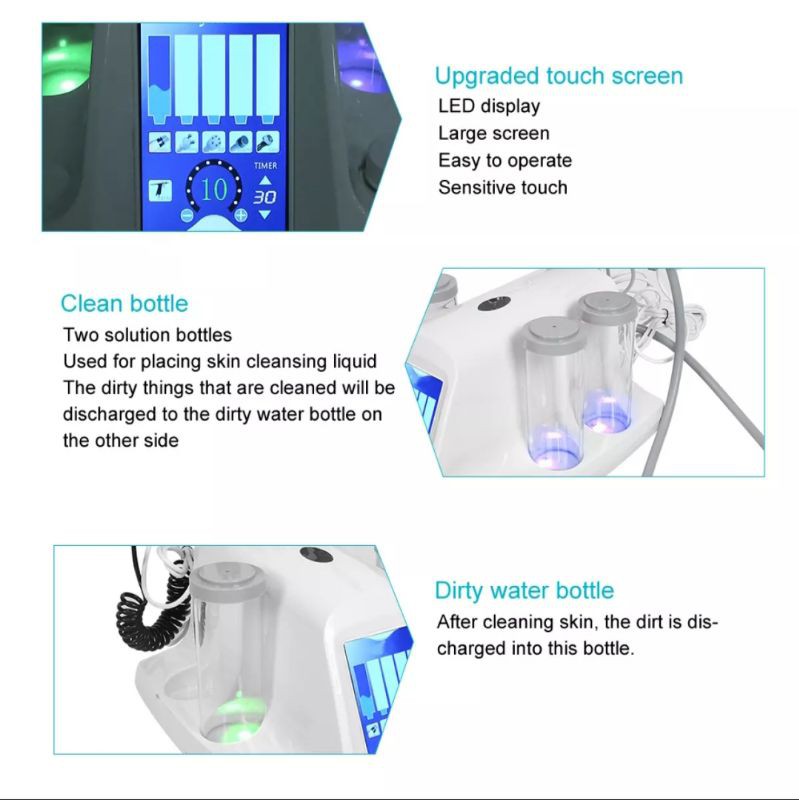 TIMER
10
30

Upgraded touch screen
LED display
Large screen
Easy to operate
Sensitive touch

Clean bottle
Two solution bottles
Used for placing skin cleansing liquid
The dirty things that are cleaned will be discharged to the dirty water bottle on the other side

Dirty water bottle
After cleaning skin, the dirt is discharged into this bottle.