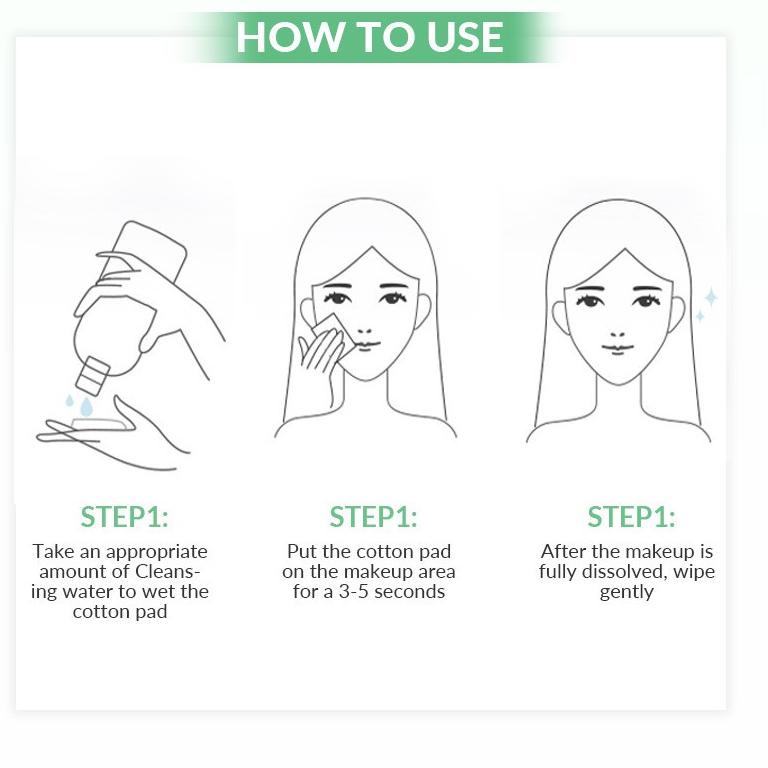 HOW TO USE

STEP1:

Take an appropriate amount of Cleansing water to wet the cotton pad

STEP1:

Put the cotton pad on the makeup area for a 3-5 seconds

STEP1:

After the makeup is fully dissolved, wipe gently