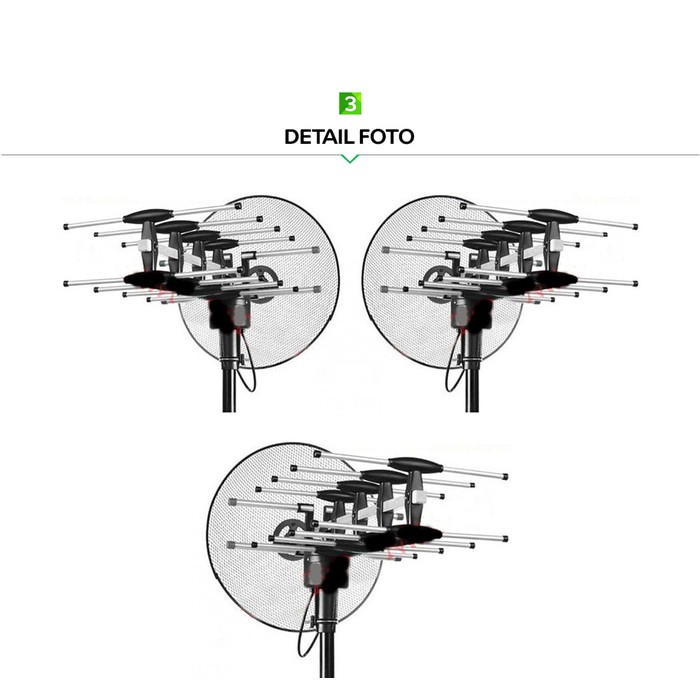 3
DETAIL FOTO