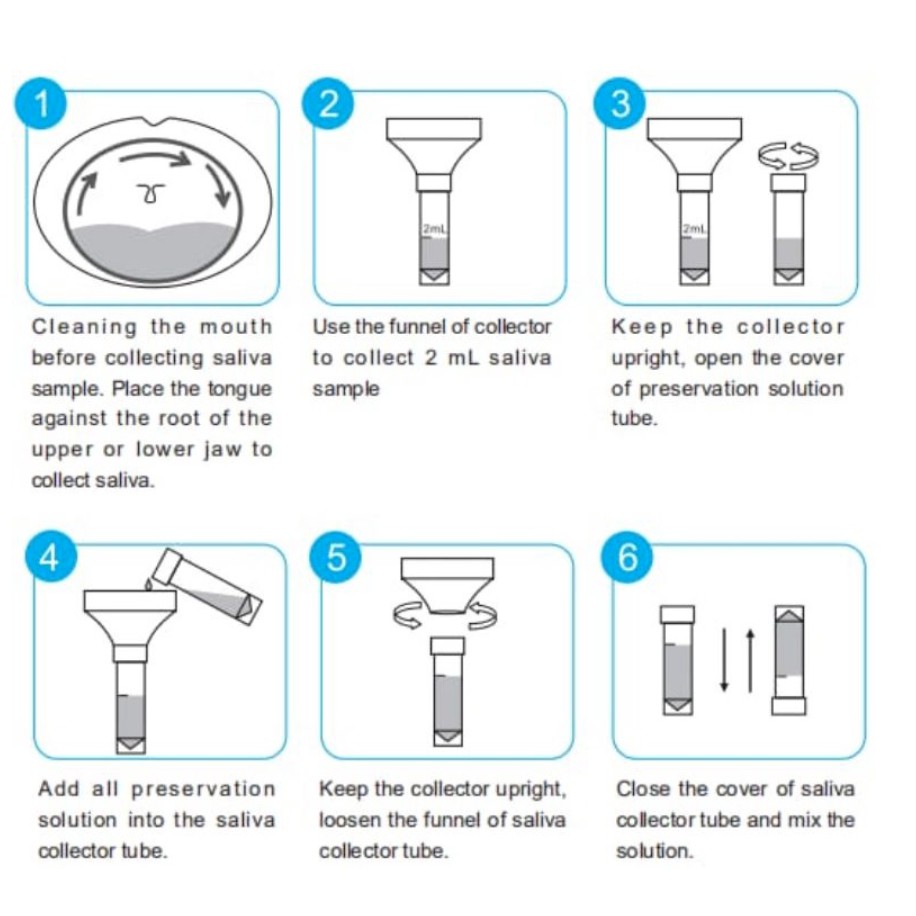 1

Cleaning the mouth before collecting saliva sample. Place the tongue against the root of the upper or lower jaw to collect saliva.

2

2mL

Use the funnel of collector to collect 2 mL saliva sample

3

2mL

Keep the collector upright, open the cover of preservation solution tube.

4

Add all preservation solution into the saliva collector tube.

5

Keep the collector upright, loosen the funnel of saliva collector tube.

6

Close the cover of saliva collector tube and mix the solution.