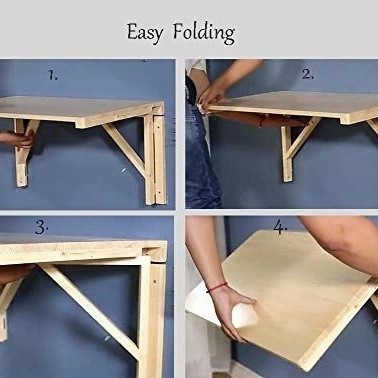 Easy Folding

1.

2.

3.

4.