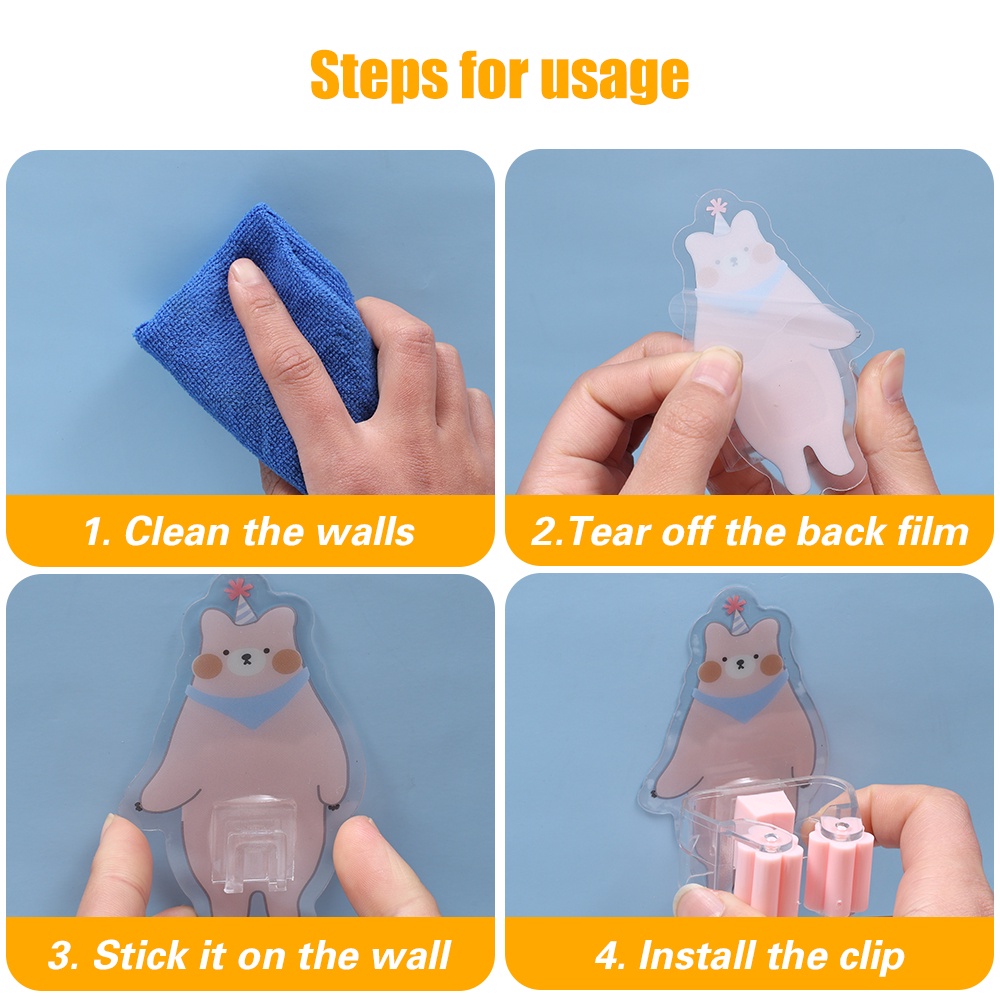 Steps for usage

1. Clean the walls

2.Tear off the back film

3. Stick it on the wall

4. Install the clip