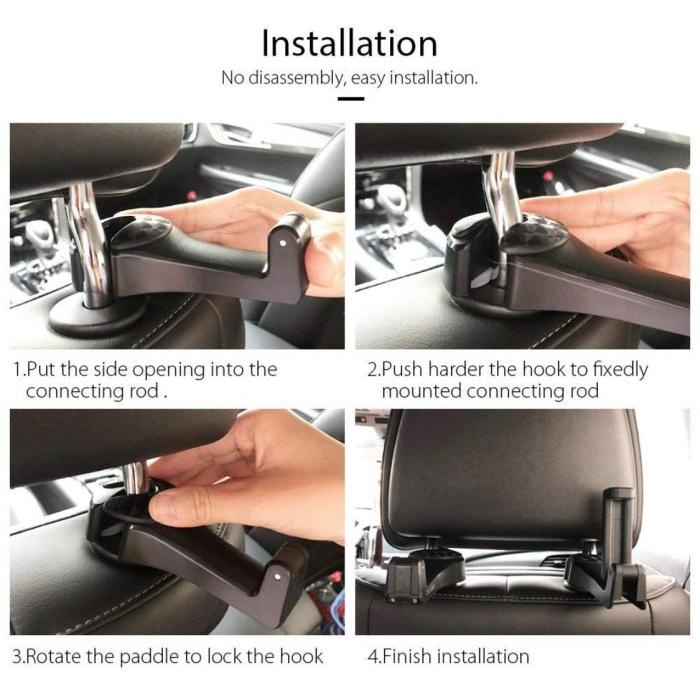 Installation
No disassembly, easy installation.

1.Put the side opening into the connecting rod .

2.Push harder the hook to fixedly mounted connecting rod

3.Rotate the paddle to lock the hook

4.Finish installation