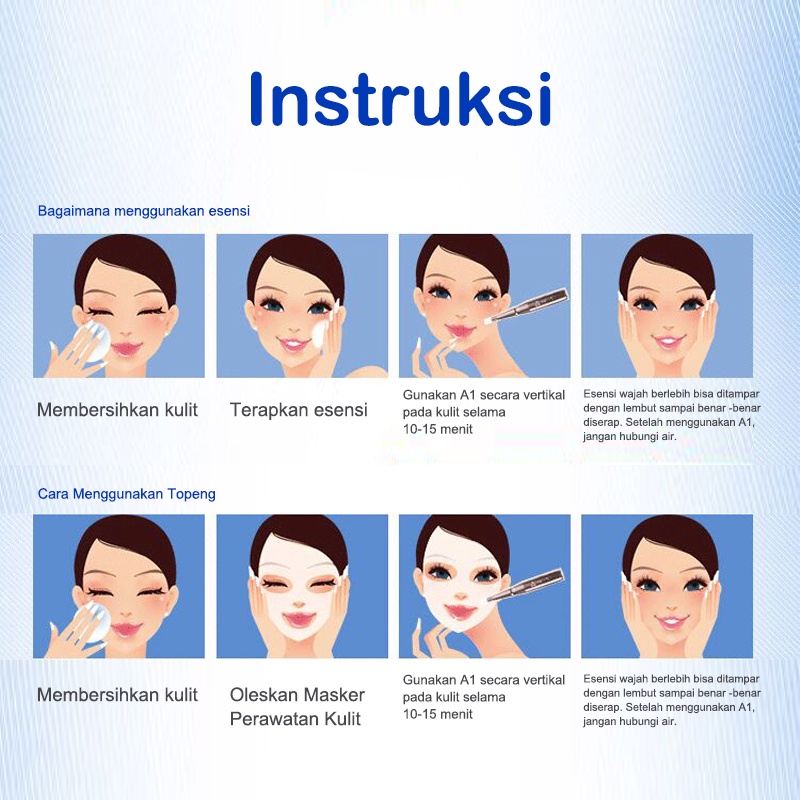 Instruksi

Bagaimana menggunakan esensi

Membersihkan kulit

Terapkan esensi

Gunakan A1 secara vertikal pada kulit selama 10-15 menit

Esensi wajah berlebih bisa ditampar dengan lembut sampai benar -benar diserap. Setelah menggunakan A1, jangan hubungi air.

Cara Menggunakan Topeng

Membersihkan kulit

Oleskan Masker Perawatan Kulit

Gunakan A1 secara vertikal pada kulit selama 10-15 menit

Esensi wajah berlebih bisa ditampar dengan lembut sampai benar -benar diserap. Setelah menggunakan A1, jangan hubungi air.