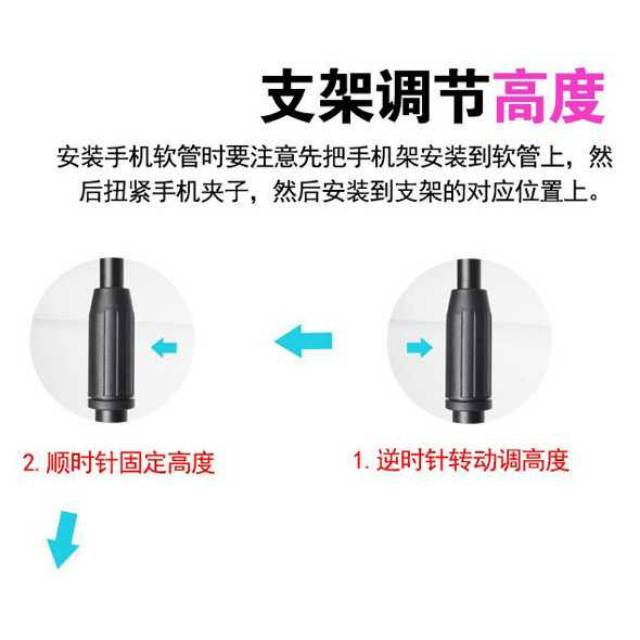 支架调节高度

安装手机软管时要注意先把手机架安装到软管上，然后扭紧手机夹子，然后安装到支架的对应位置上。

2. 顺时针固定高度

1. 逆时针转动调高度