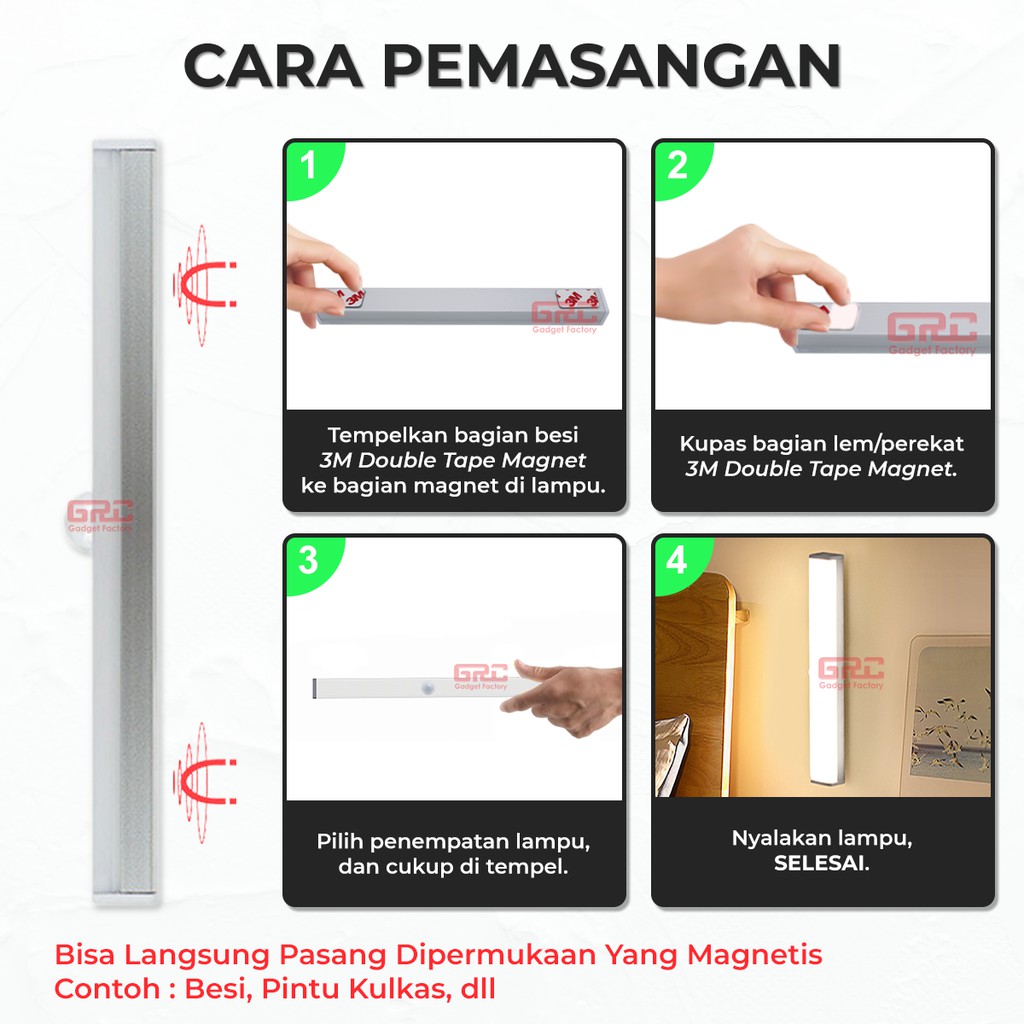 CARA PEMASANGAN

GRC
Gadget Factory

1

3M 3M

GRC
Gadget Factory

Tempelkan bagian besi
3M Double Tape Magnet
ke bagian magnet di lampu.

2

GRC
Gadget Factory

Kupas bagian lem/perekat
3M Double Tape Magnet.

3

GRC
Gadget Factory

Pilih penempatan lampu,
dan cukup di tempel.

4

GRC
Gadget Factory

Nyalakan lampu,
SELESAI.

Bisa Langsung Pasang Dipermukaan Yang Magnetis
Contoh : Besi, Pintu Kulkas, dll