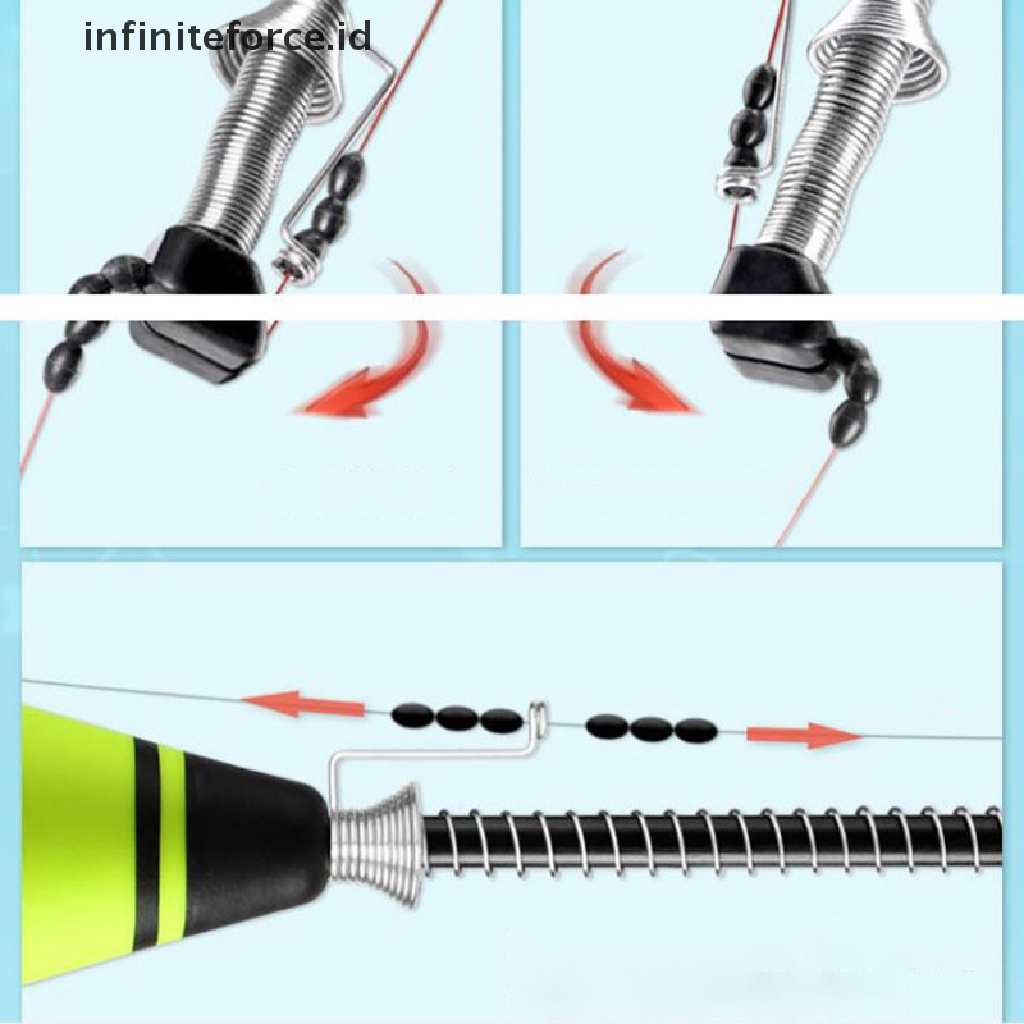 infiniteforce.id